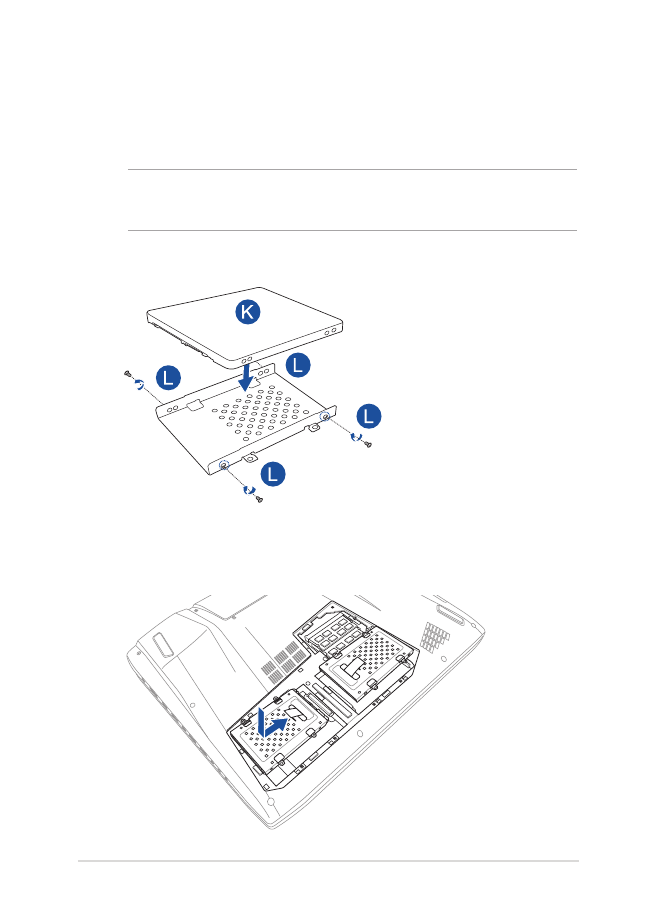 K

L

L

L

L